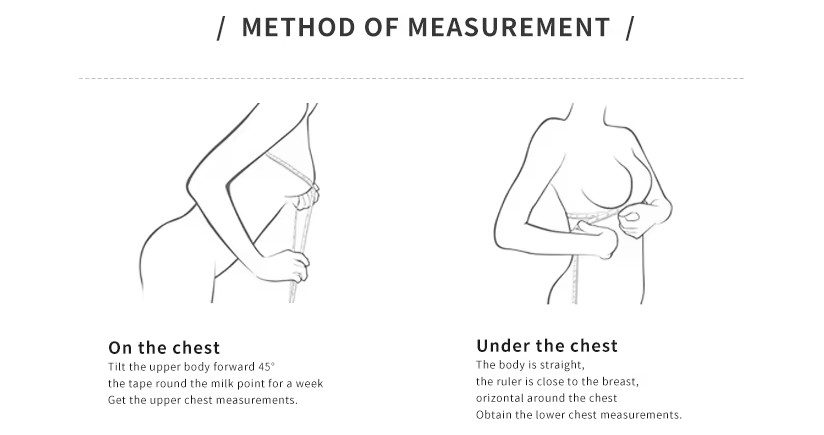 / METHOD OF MEASUREMENT /

On the chest
Tilt the upper body forward 45°
the tape round the milk point for a week
Get the upper chest measurements.

Under the chest
The body is straight,
the ruler is close to the breast,
orizontal around the chest
Obtain the lower chest measurements.